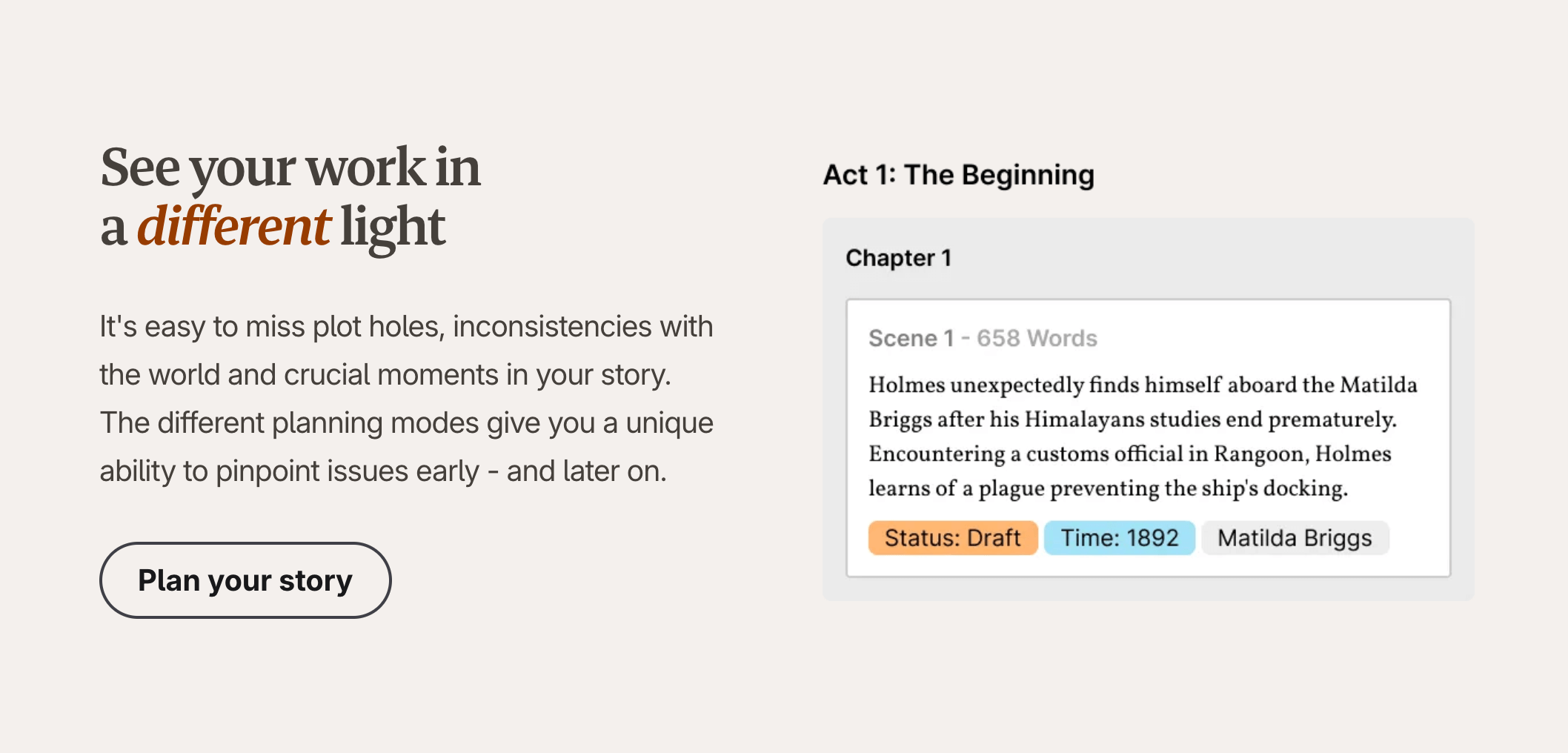 See your work in a different light

It's easy to miss plot holes, inconsistencies with the world and crucial moments in your story. The different planning modes give you a unique ability to pinpoint issues early - and later on.

Plan your story

Act 1: The Beginning

Chapter 1

Scene 1 - 658 Words

Holmes unexpectedly finds himself aboard the Matilda Briggs after his Himalayans studies end prematurely. Encountering a customs official in Rangoon, Holmes learns of a plague preventing the ship's docking.

Status: Draft
Time: 1892
Matilda Briggs